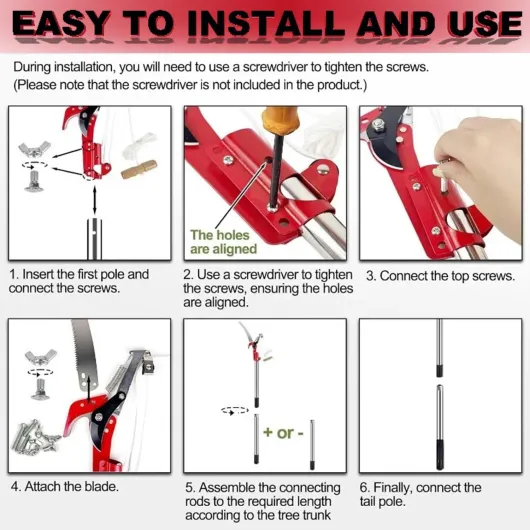 EASY TO INSTALL AND USE

During installation, you will need to use a screwdriver to tighten the screws. (Please note that the screwdriver is not included in the product.)

The holes are aligned

1. Insert the first pole and connect the screws.

2. Use a screwdriver to tighten the screws, ensuring the holes are aligned.

3. Connect the top screws.

+ or -

4. Attach the blade.

5. Assemble the connecting rods to the required length according to the tree trunk

6. Finally, connect the tail pole.